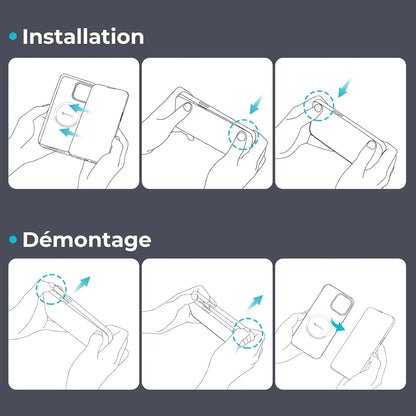 • Installation

• Démontage